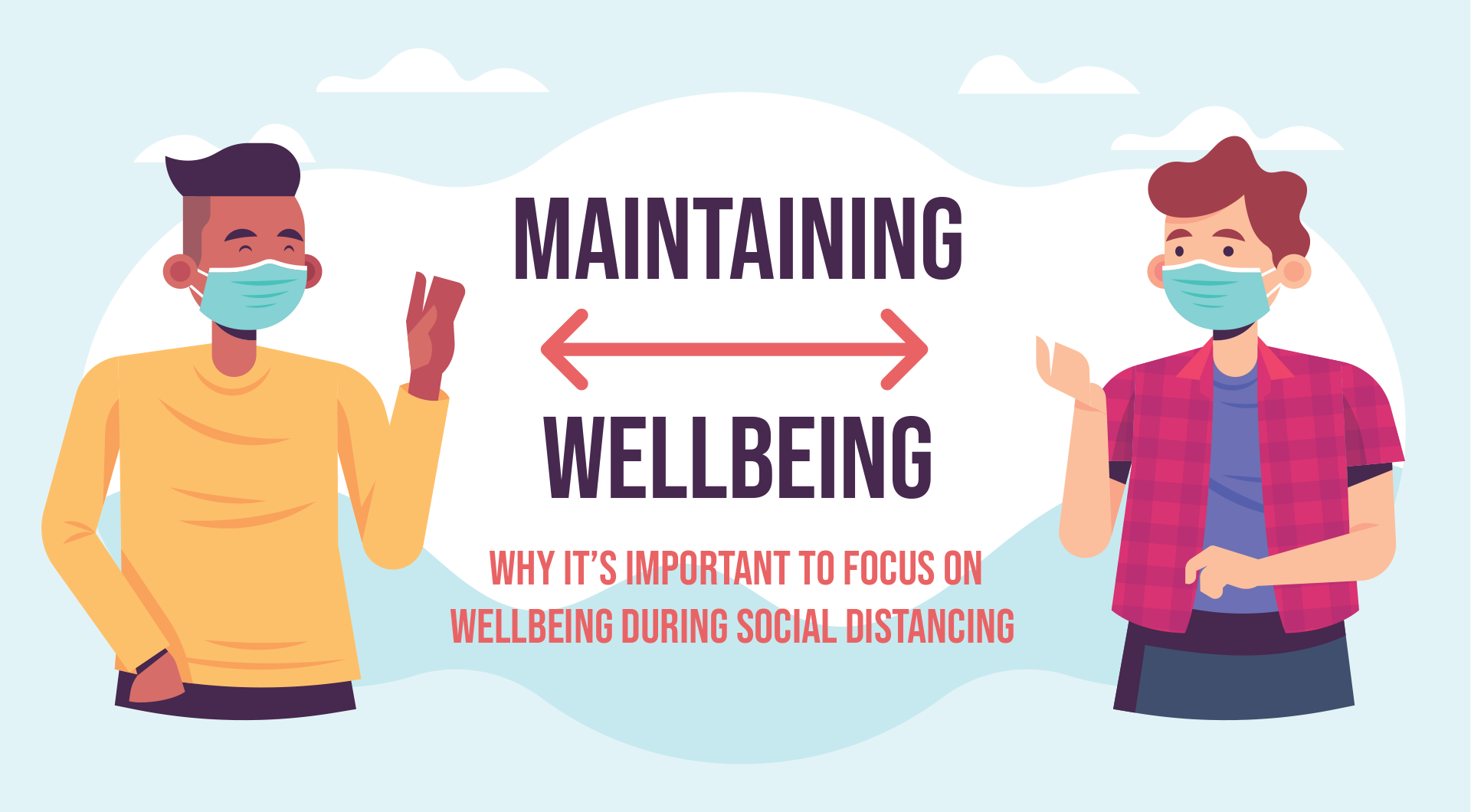 MAINTAINING

WELLBEING

WHY IT'S IMPORTANT TO FOCUS ON WELLBEING DURING SOCIAL DISTANCING